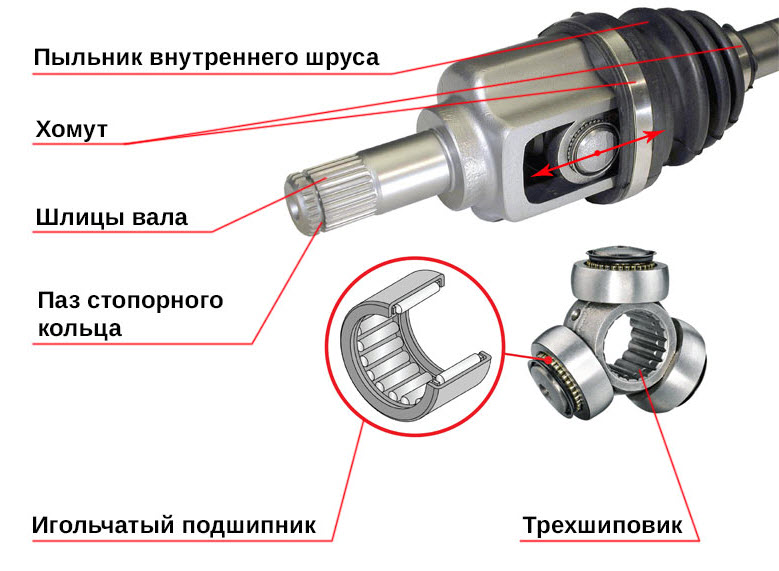 Пыльник внутреннего шруса

Хомут

Шлицы вала

Паз стопорного кольца

Игольчатый подшипник

Трехшиповик