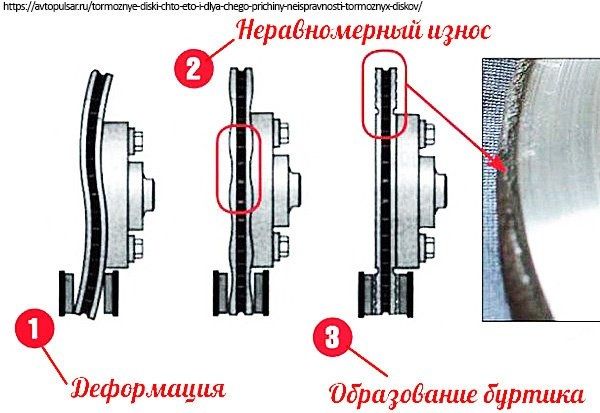 https://avtopulsar.ru/tormoznye-diski-chto-eto-i-dlya-chego-prichiny-neispravnosti-tormoznyx-diskov/

2 Неравномерный износ

1 Деформация

3 Образование буртика