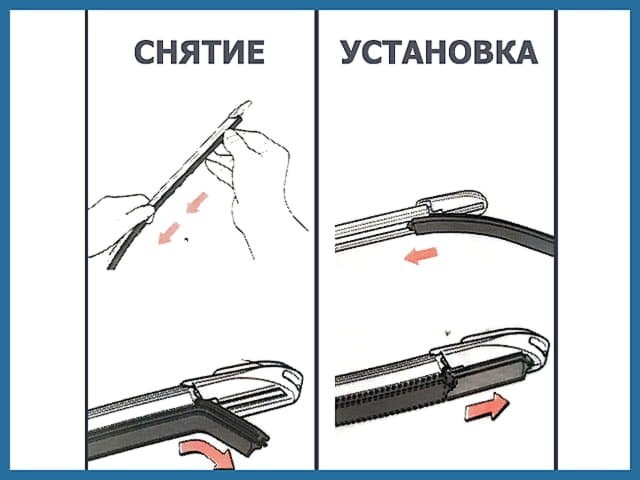 СНЯТИЕ

УСТАНОВКА