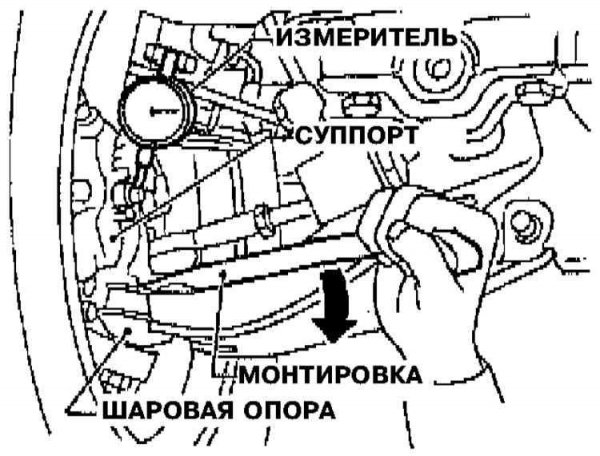 ИЗМЕРИТЕЛЬ
СУППОРТ
МОНТИРОВКА
ШАРОВАЯ ОПОРА