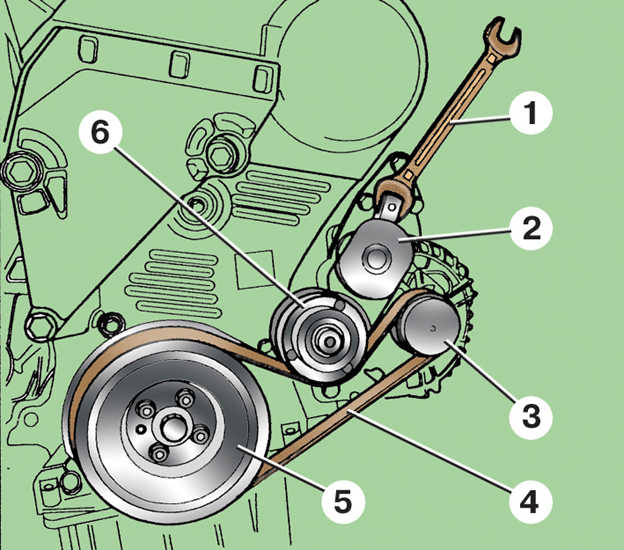 6
1
2
3
4
5