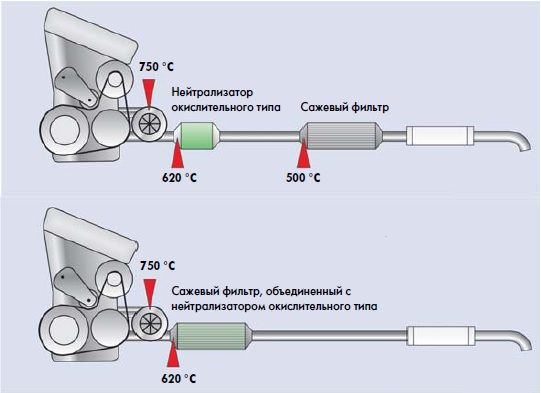 750 °C

Нейтрализатор окислительного типа

Сажевый фильтр

620 °C

500 °C

750 °C

Сажевый фильтр, объединенный с нейтрализатором окислительного типа

620 °C