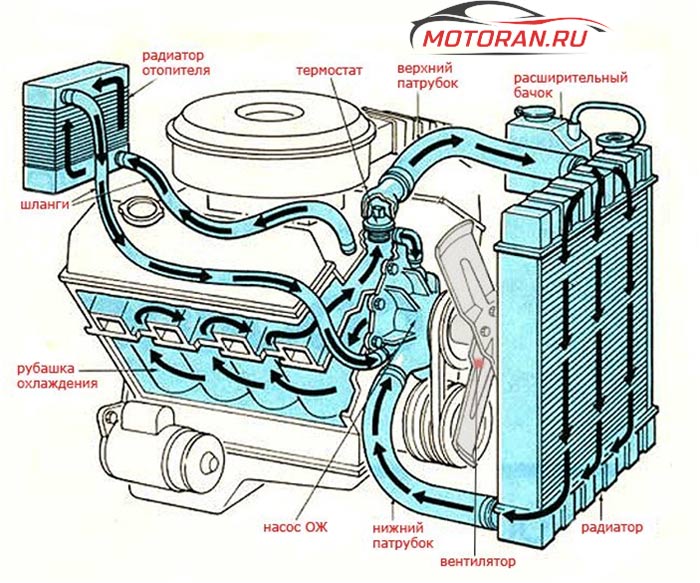 MOTORAN.RU

радиатор отопителя

термостат

верхний патрубок

расширительный бачок

шланги

рубашка охлаждения

насос ОЖ

нижний патрубок

вентилятор

радиатор