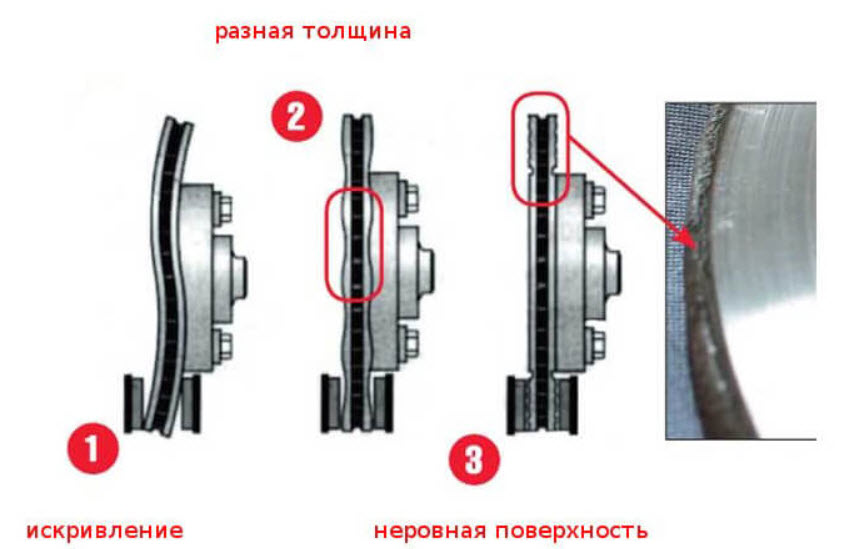 разная толщина

2

1

3

искривление

неровная поверхность