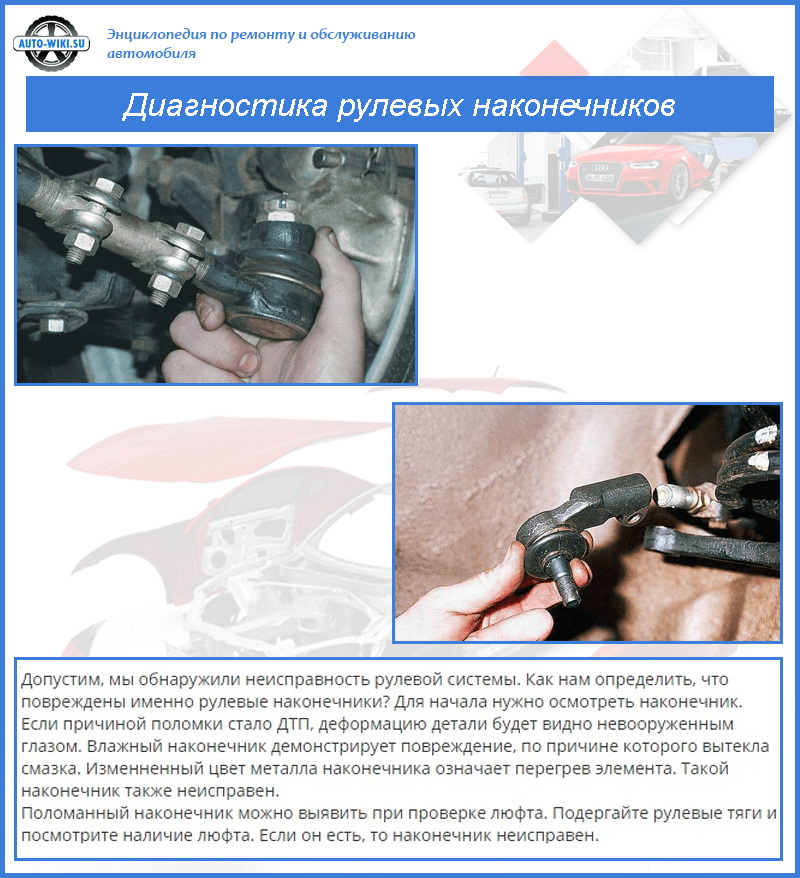 AUTO-WIKI.SU

Энциклопедия по ремонту и обслуживанию автомобиля

Диагностика рулевых наконечников

Допустим, мы обнаружили неисправность рулевой системы. Как нам определить, что повреждены именно рулевые наконечники? Для начала нужно осмотреть наконечник. Если причиной поломки стало ДТП, деформацию детали будет видно невооруженным глазом. Влажный наконечник демонстрирует повреждение, по причине которого вытекла смазка. Измененный цвет металла наконечника означает перегрев элемента. Такой наконечник также неисправен.
Поломанный наконечник можно выявить при проверке люфта. Подергайте рулевые тяги и посмотрите наличие люфта. Если он есть, то наконечник неисправен.