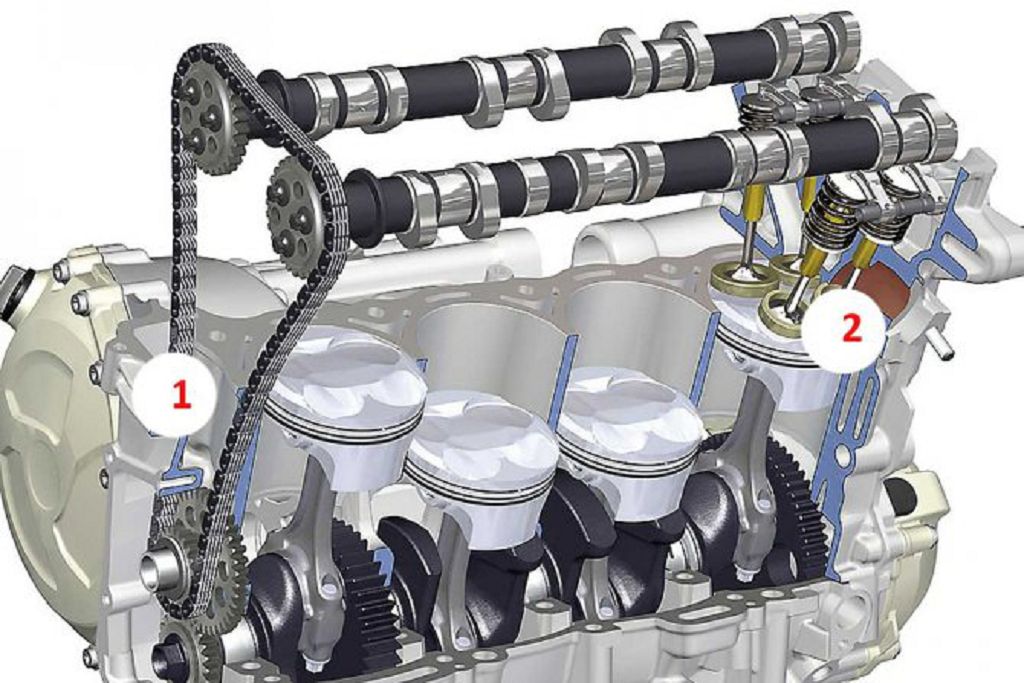 1

2