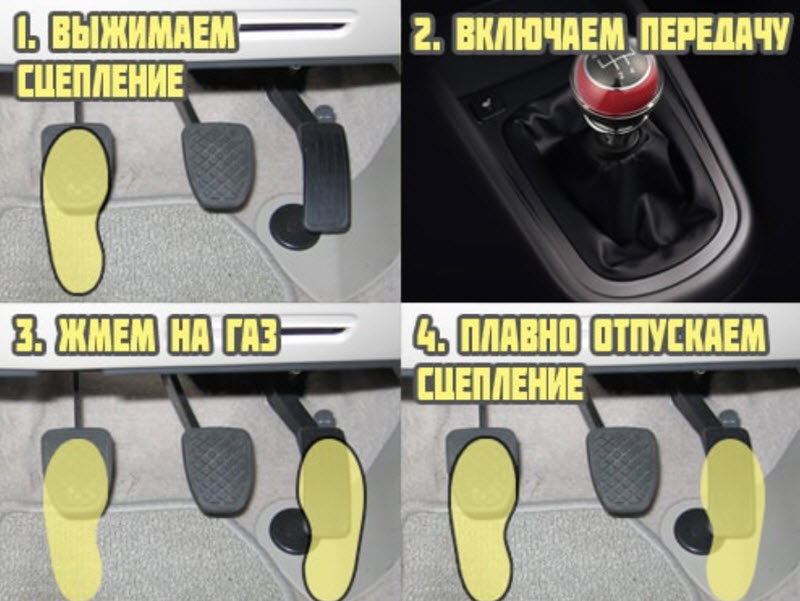 1. ВЫЖИМАЕМ СЦЕПЛЕНИЕ

2. ВКЛЮЧАЕМ ПЕРЕДАЧУ

3. ЖМЕМ НА ГАЗ

4. ПЛАВНО ОТПУСКАЕМ СЦЕПЛЕНИЕ