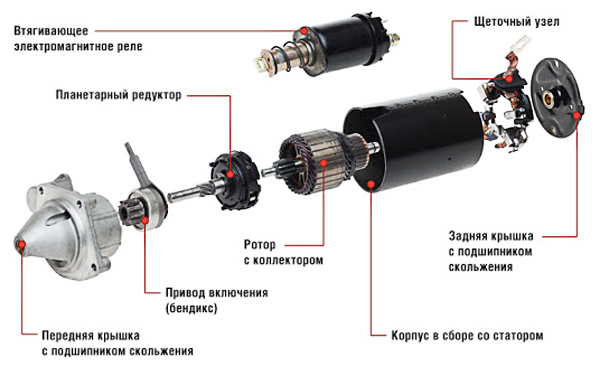 Втягивающее электромагнитное реле

Щеточный узел

Планетарный редуктор

Ротор с коллектором

Задняя крышка с подшипником скольжения

Привод включения (бендикс)

Передняя крышка с подшипником скольжения

Корпус в сборе со статором