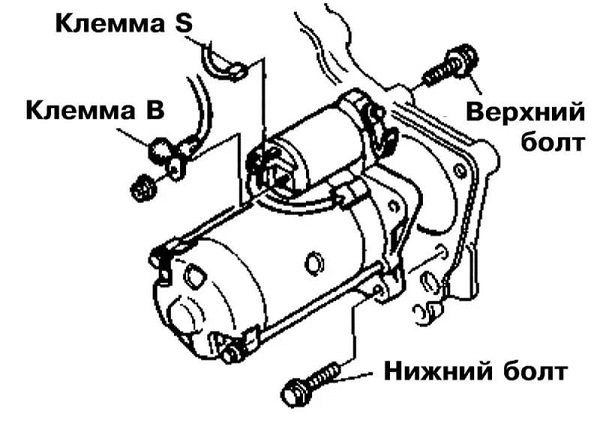 Клемма S

Клемма B

Верхний болт

Нижний болт