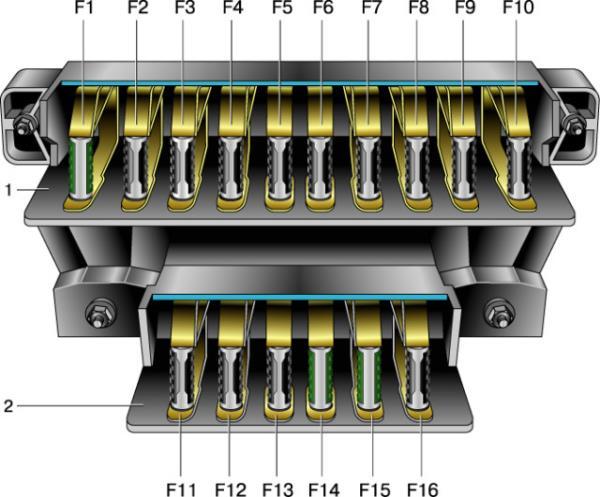 F1 F2 F3 F4 F5 F6 F7 F8 F9 F10

1

2

F11 F12 F13 F14 F15 F16