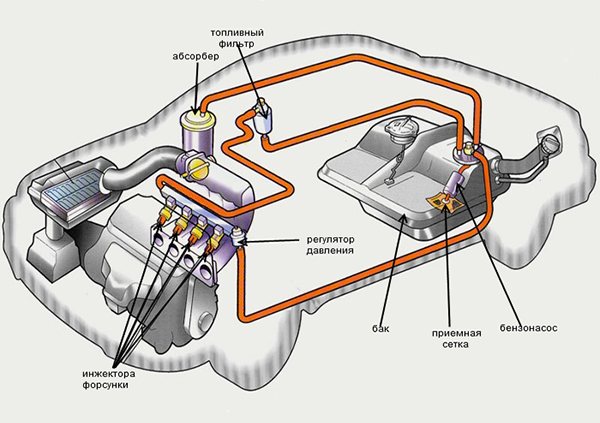 топливный фильтр
абсорбер
регулятор давления
бак
приемная сетка
бензонасос
инжектора форсунки